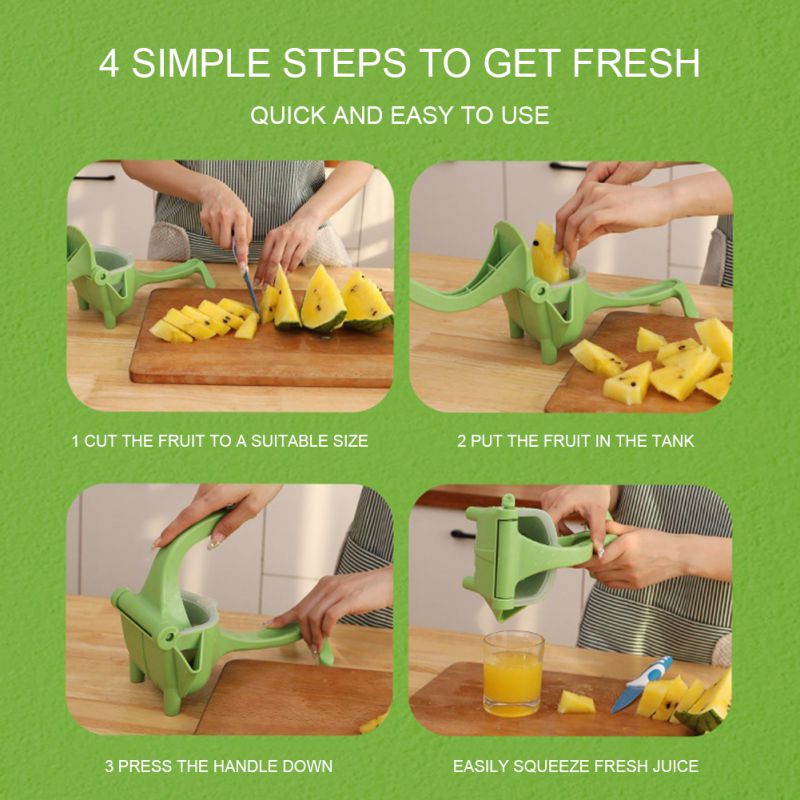 4 SIMPLE STEPS TO GET FRESH

QUICK AND EASY TO USE

1 CUT THE FRUIT TO A SUITABLE SIZE

2 PUT THE FRUIT IN THE TANK

3 PRESS THE HANDLE DOWN

EASILY SQUEEZE FRESH JUICE